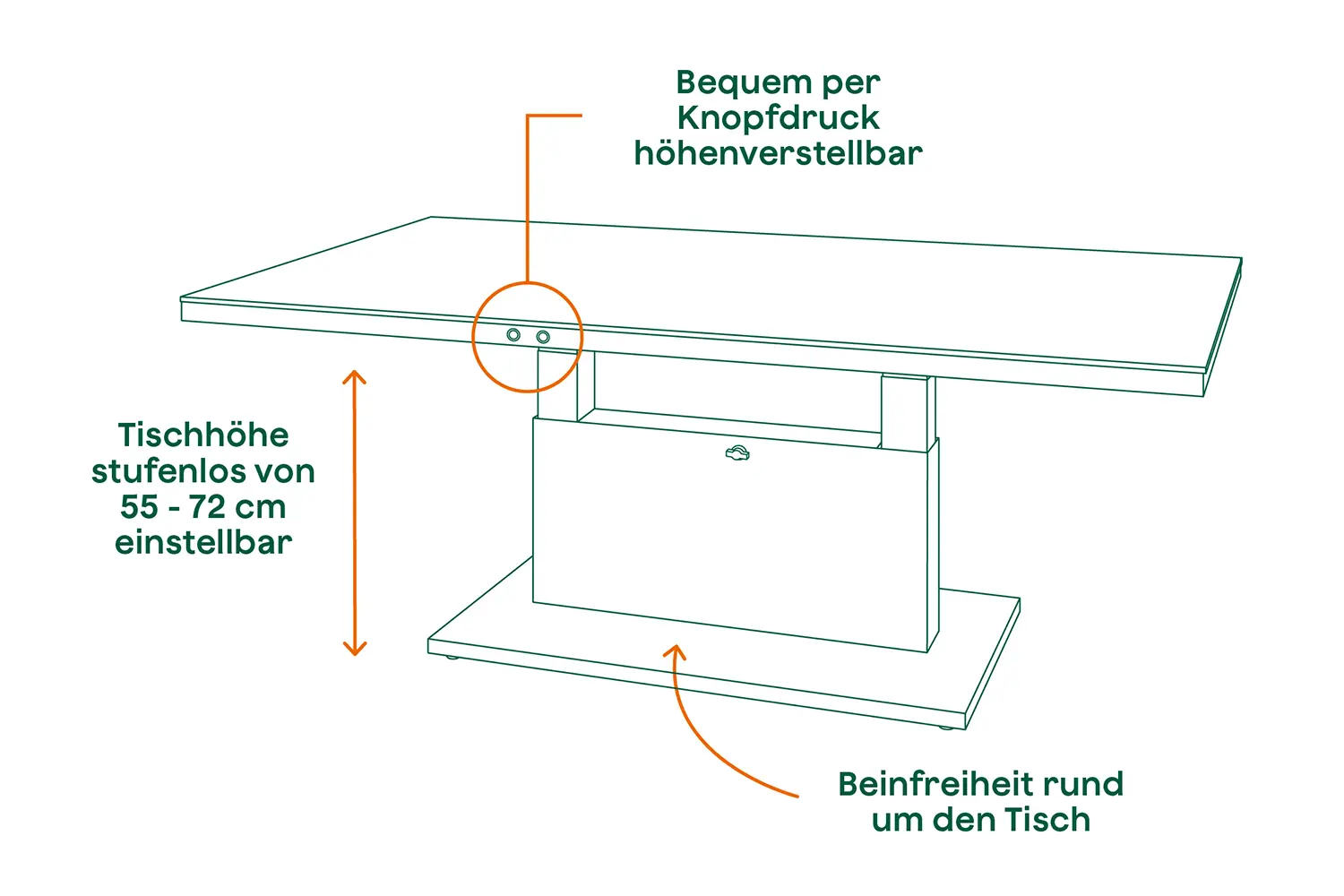 Bequem per Knopfdruck höhenverstellbar

Tischhöhe stufenlos von 55 - 72 cm einstellbar

Beinfreiheit rund um den Tisch